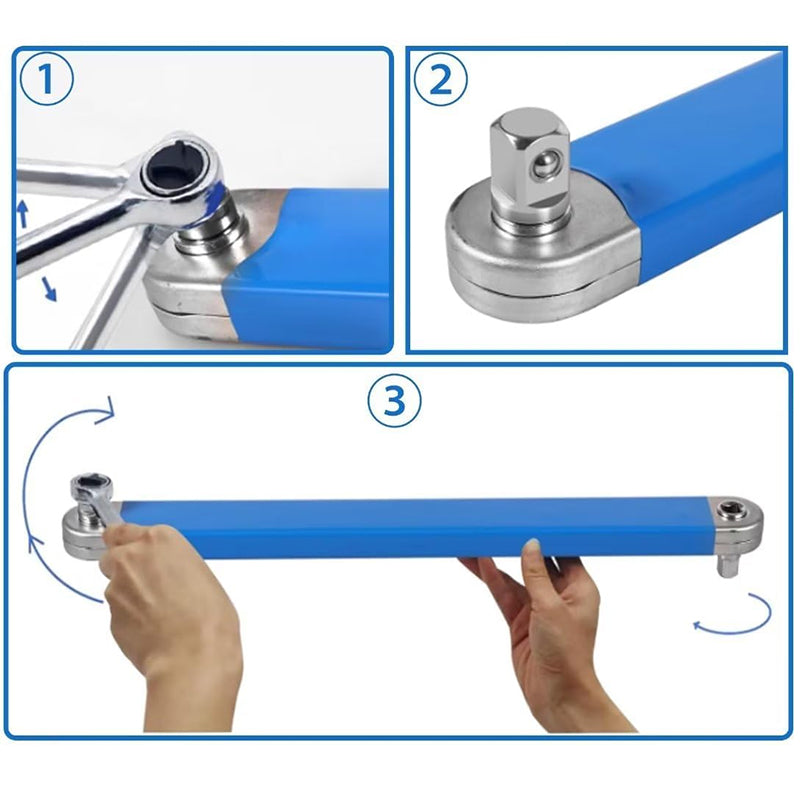 1

2

3