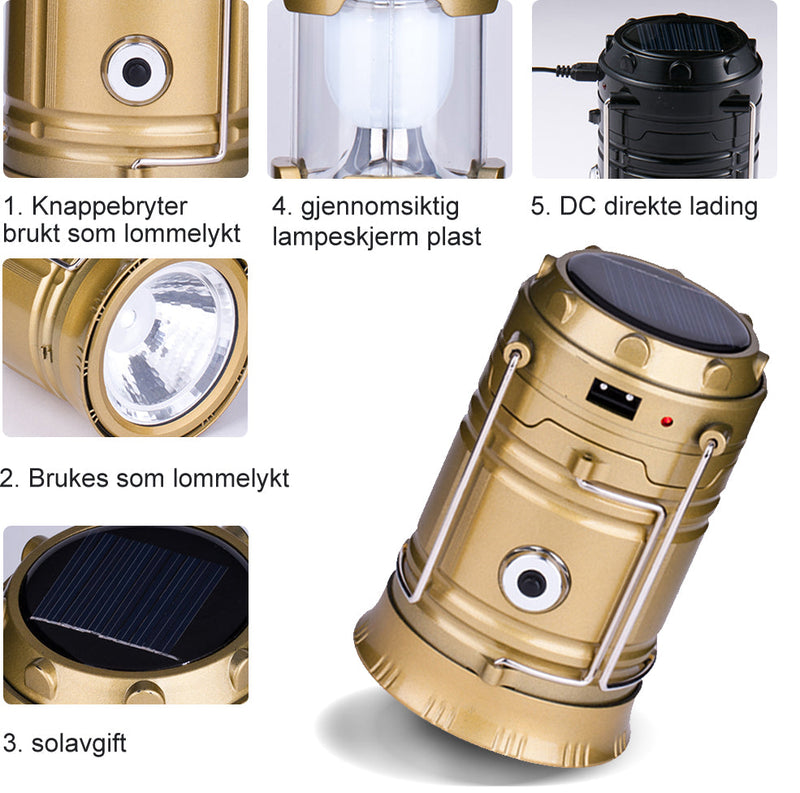 1. Knappebryter brukt som lommelykt

4. gjennomsiktig lampeskjerm plast

5. DC direkte lading

2. Brukes som lommelykt

3. solavgift